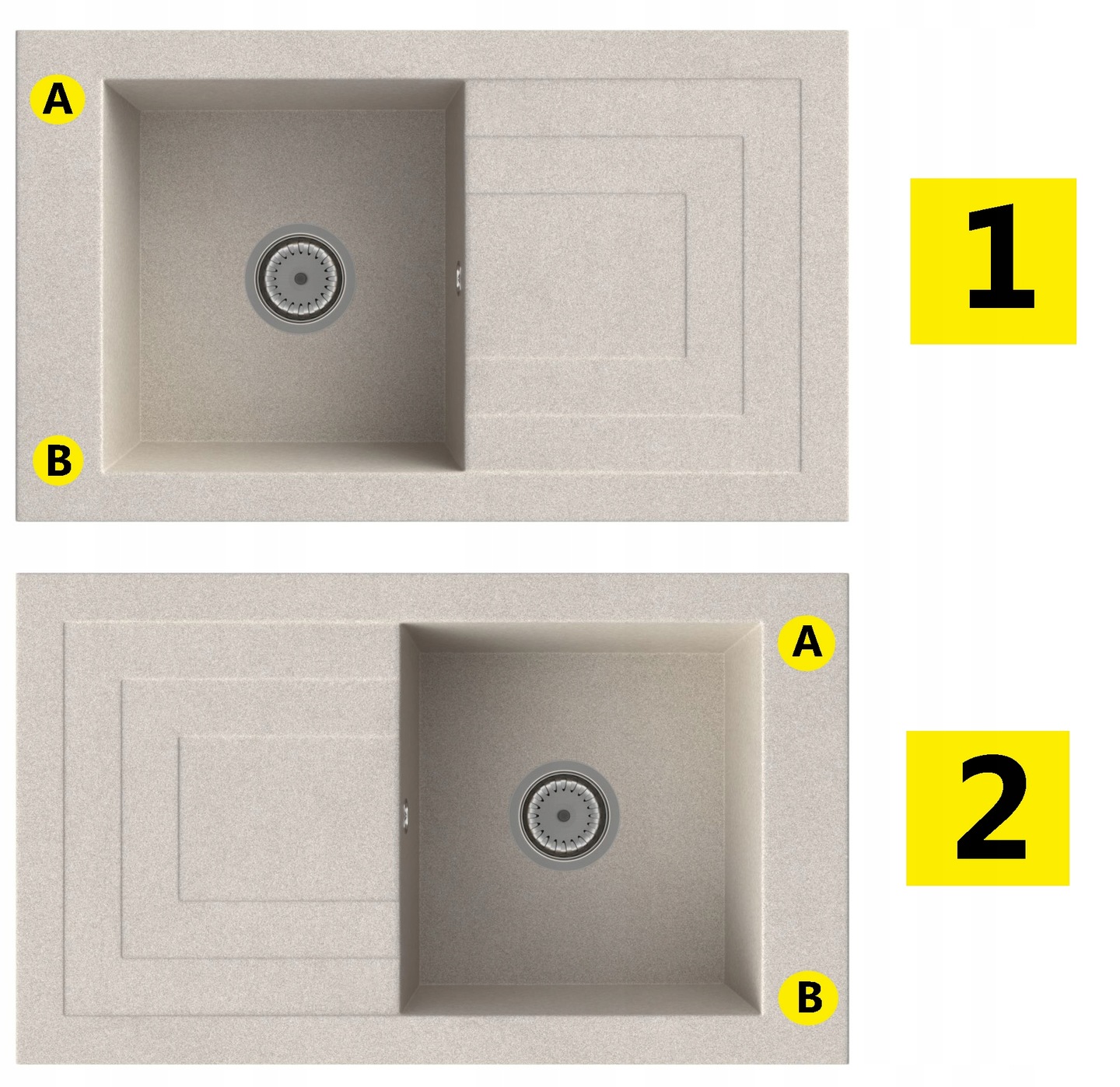 A

B

1

A

B

2