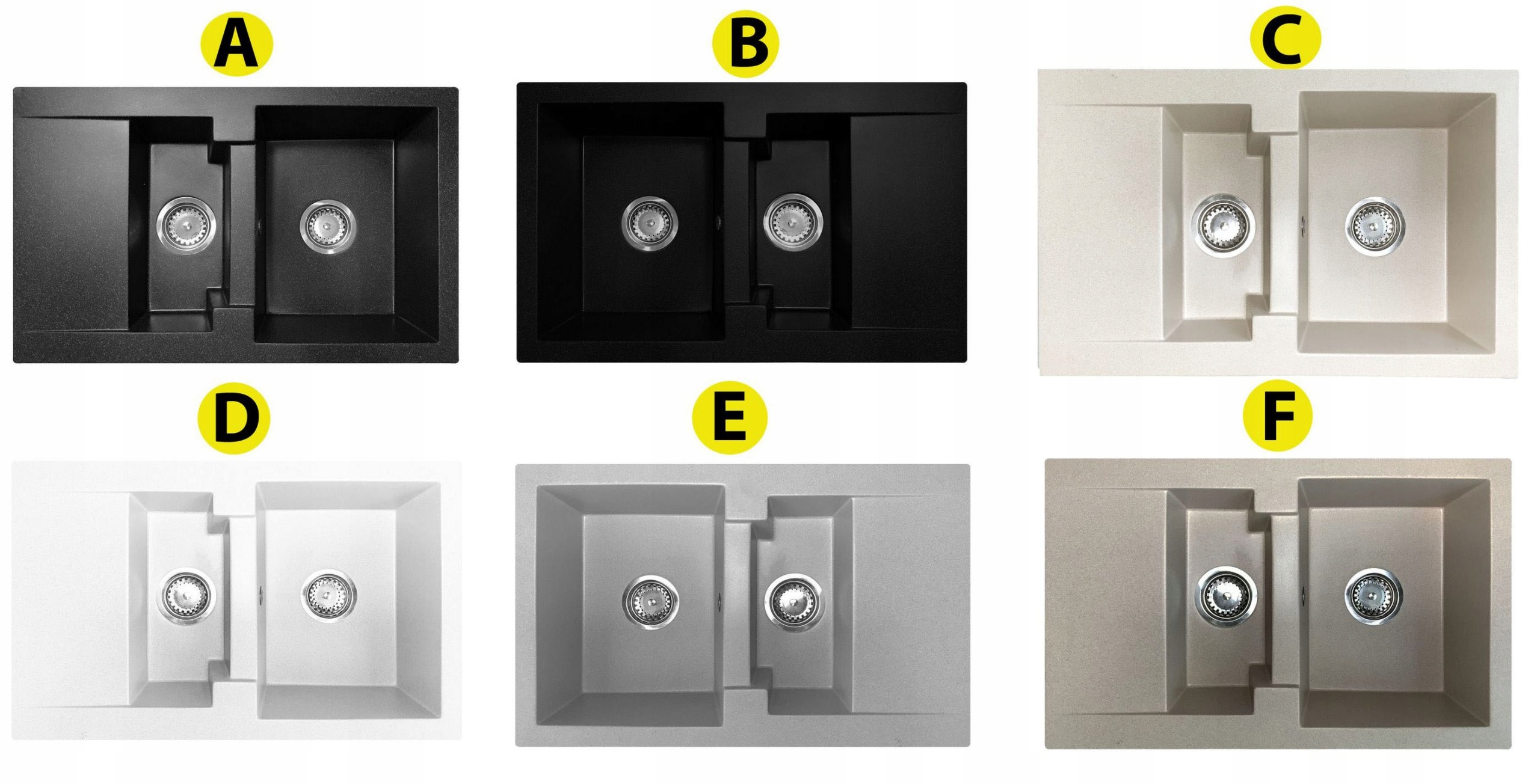 A

B

C

D

E

F