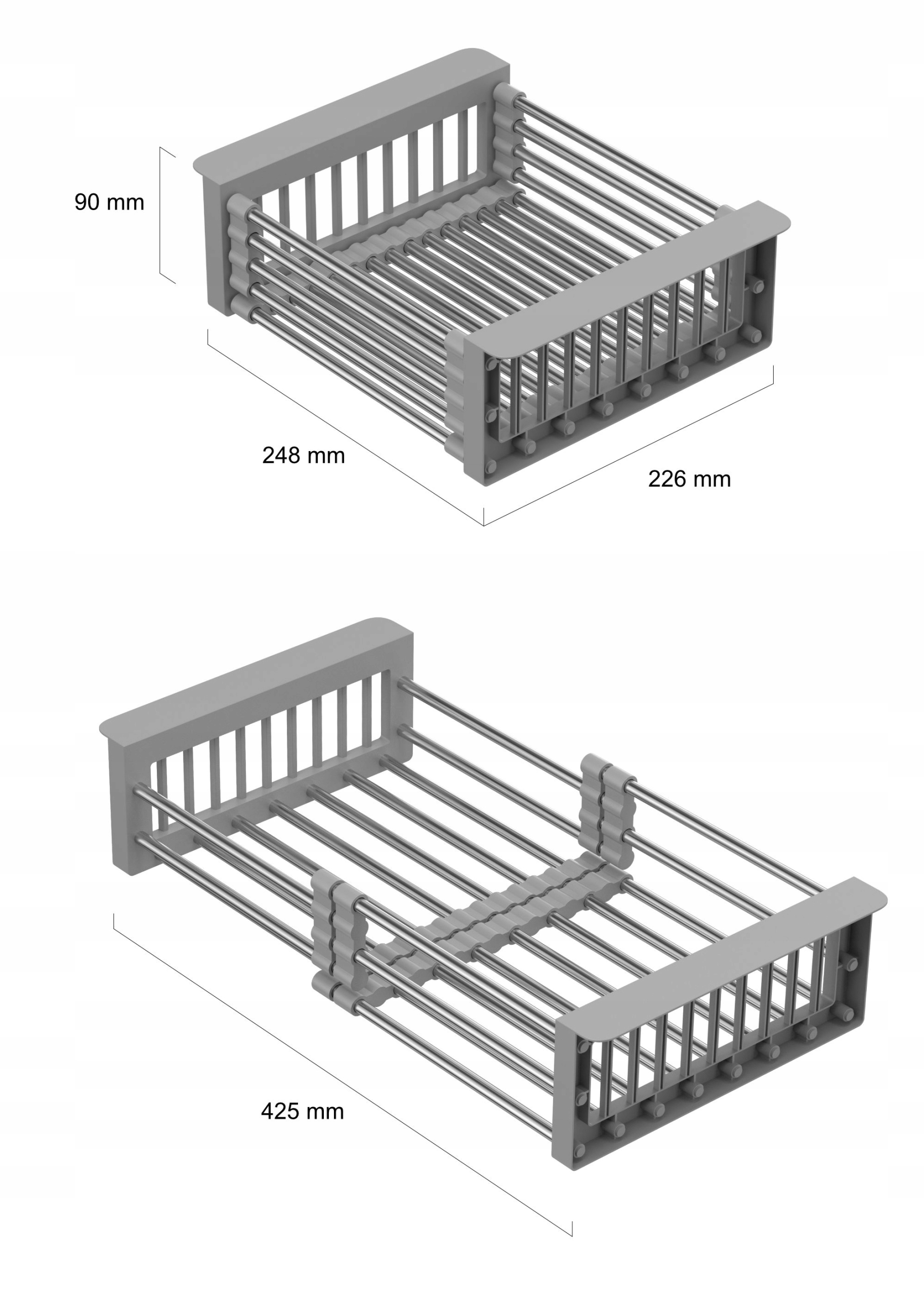 90 mm

248 mm

226 mm

425 mm