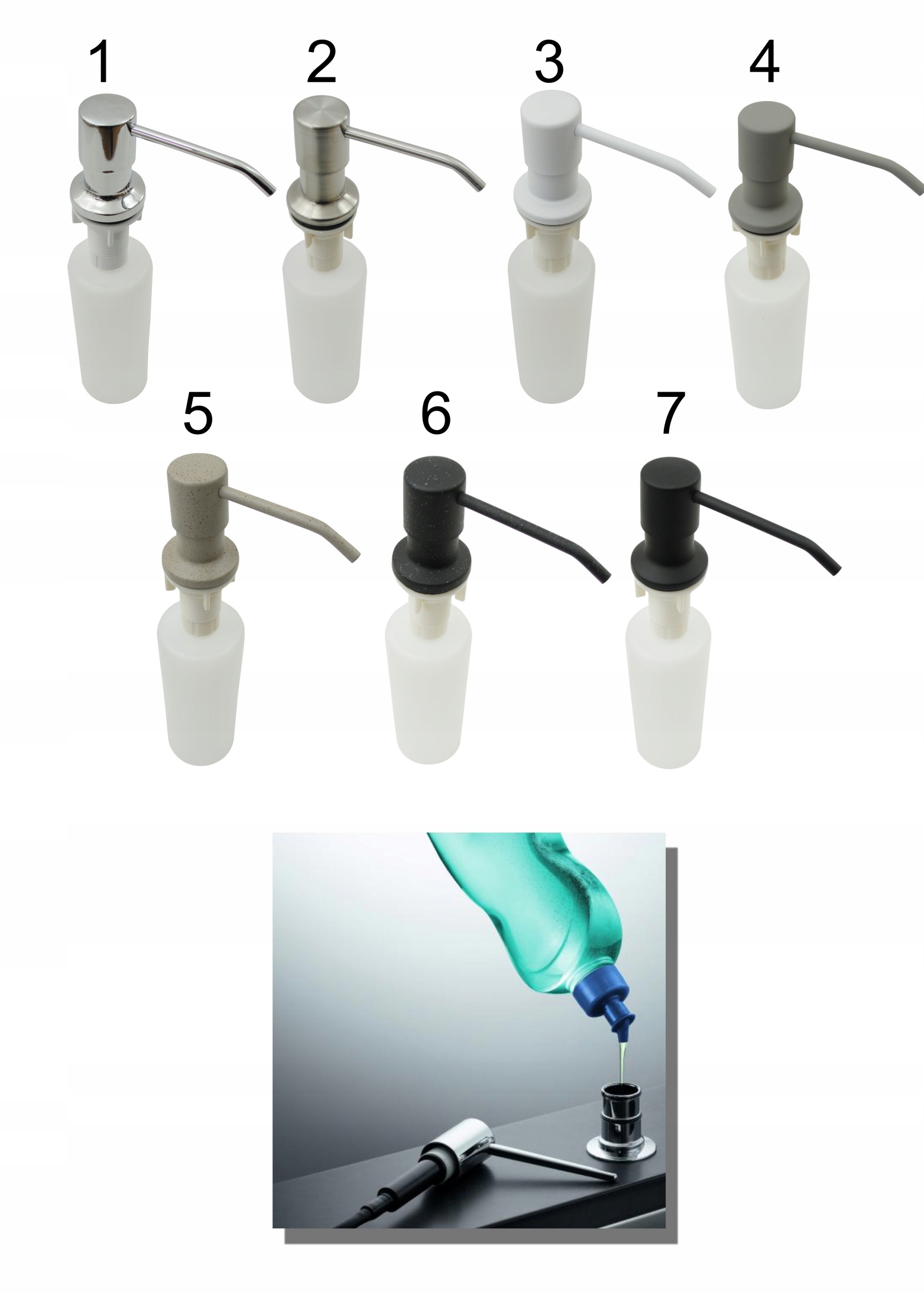 1 2 3 4

5 6 7