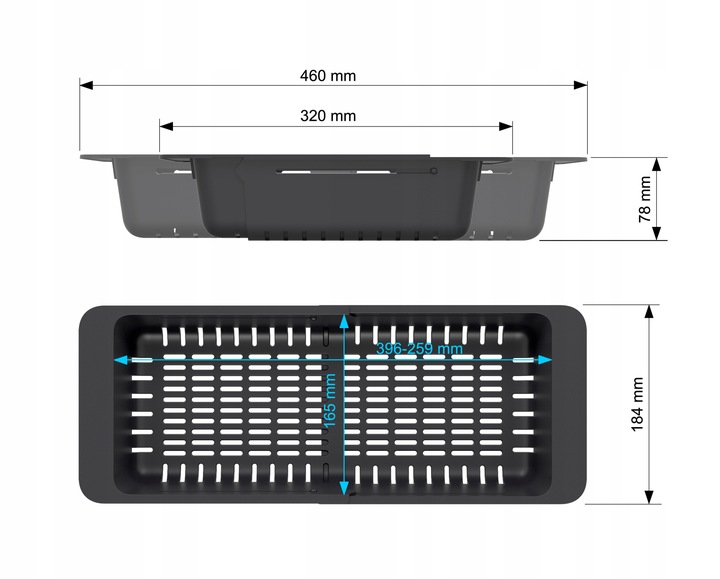 460 mm

320 mm

78 mm

396-259 mm

165 mm

184 mm